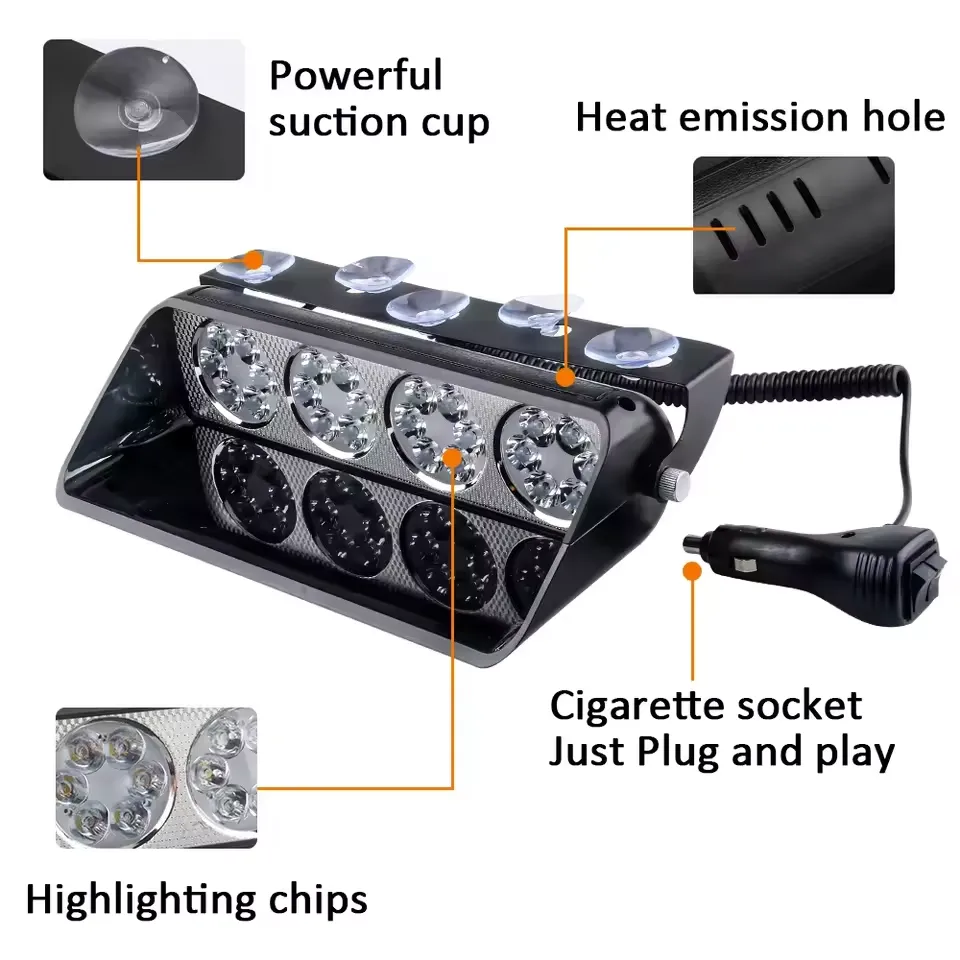 Powerful suction cup

Heat emission hole

Cigarette socket
Just Plug and play

Highlighting chips